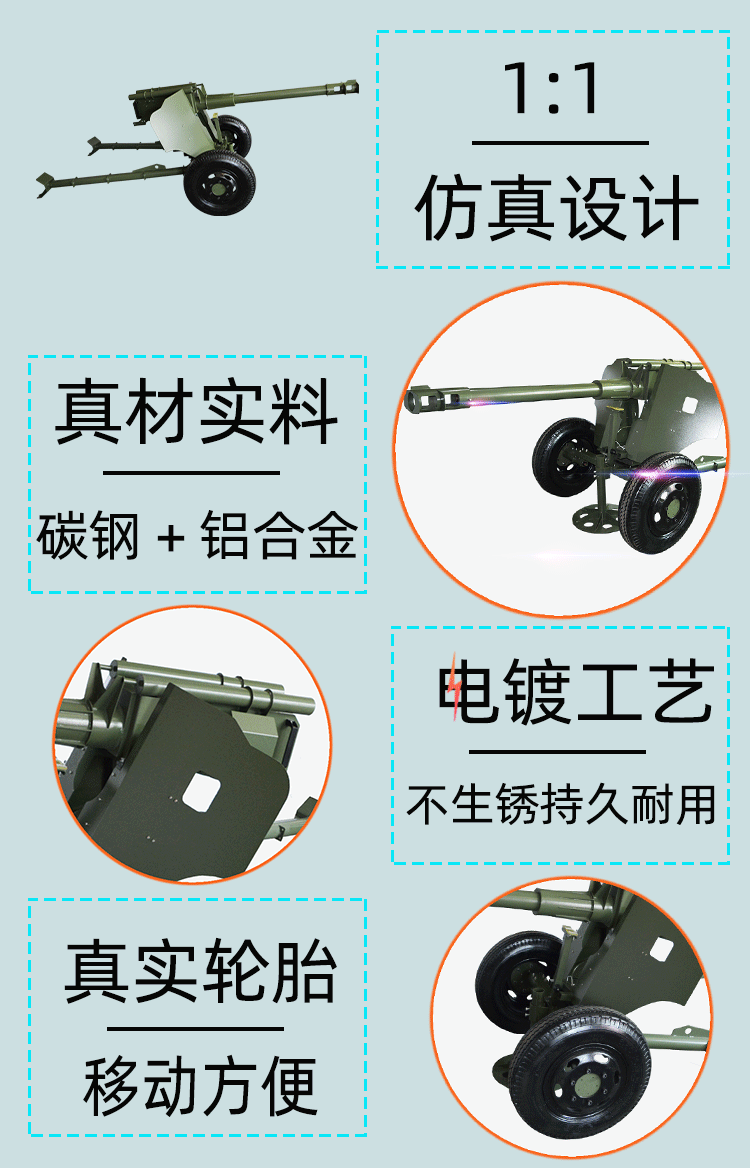 1:1

仿真设计

真材实料

碳钢 + 铝合金

电镀工艺

不生锈持久耐用

真实轮胎

移动方便